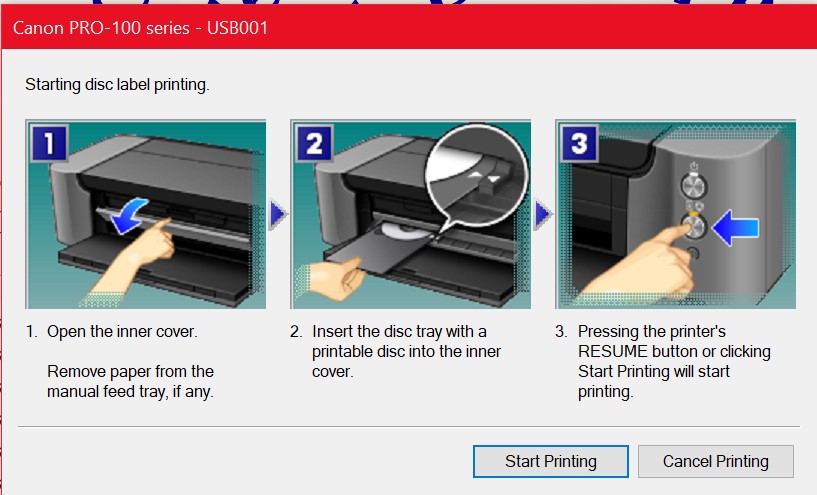 Canon PRO-100 series - USB001

Starting disc label printing.

1

2

3

1. Open the inner cover.

Remove paper from the manual feed tray, if any.

2. Insert the disc tray with a printable disc into the inner cover.

3. Pressing the printer's RESUME button or clicking Start Printing will start printing.

Start Printing

Cancel Printing